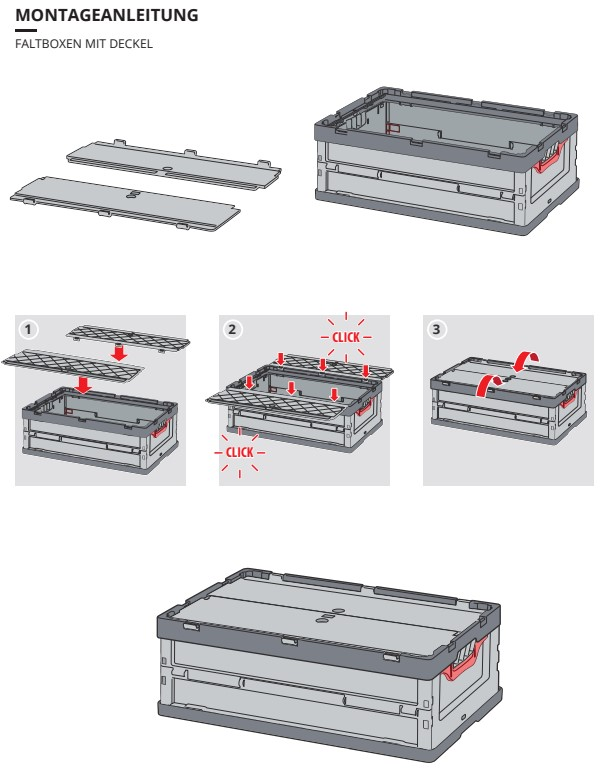 MONTAGEANLEITUNG
FALTBOXEN MIT DECKEL

1

2
CLICK
CLICK

3